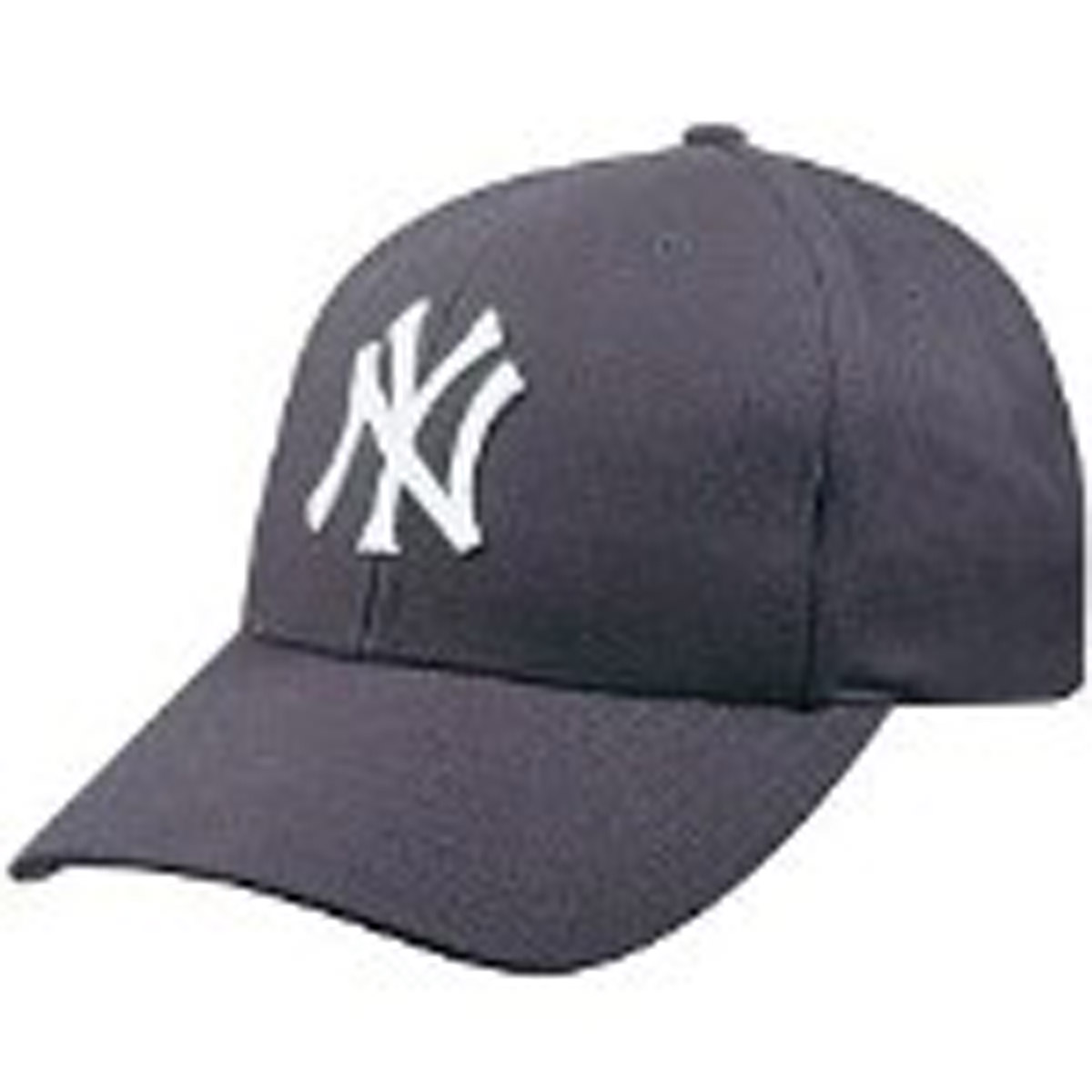 NY